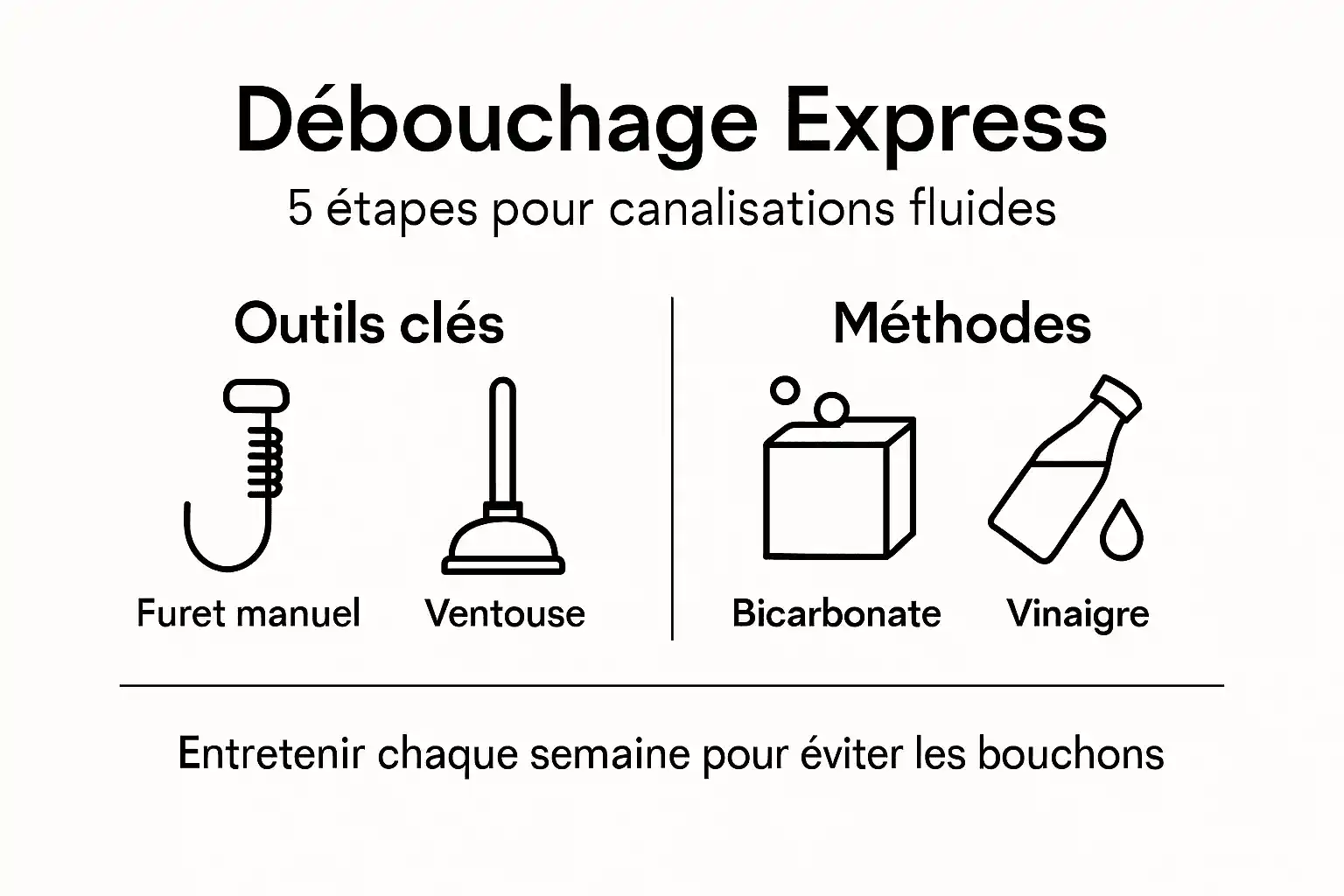 Débouchage Express

5 étapes pour canalisations fluides

Outils clés

Furet manuel

Ventouse

Méthodes

Bicarbonate

Vinaigre

Entretenir chaque semaine pour éviter les bouchons