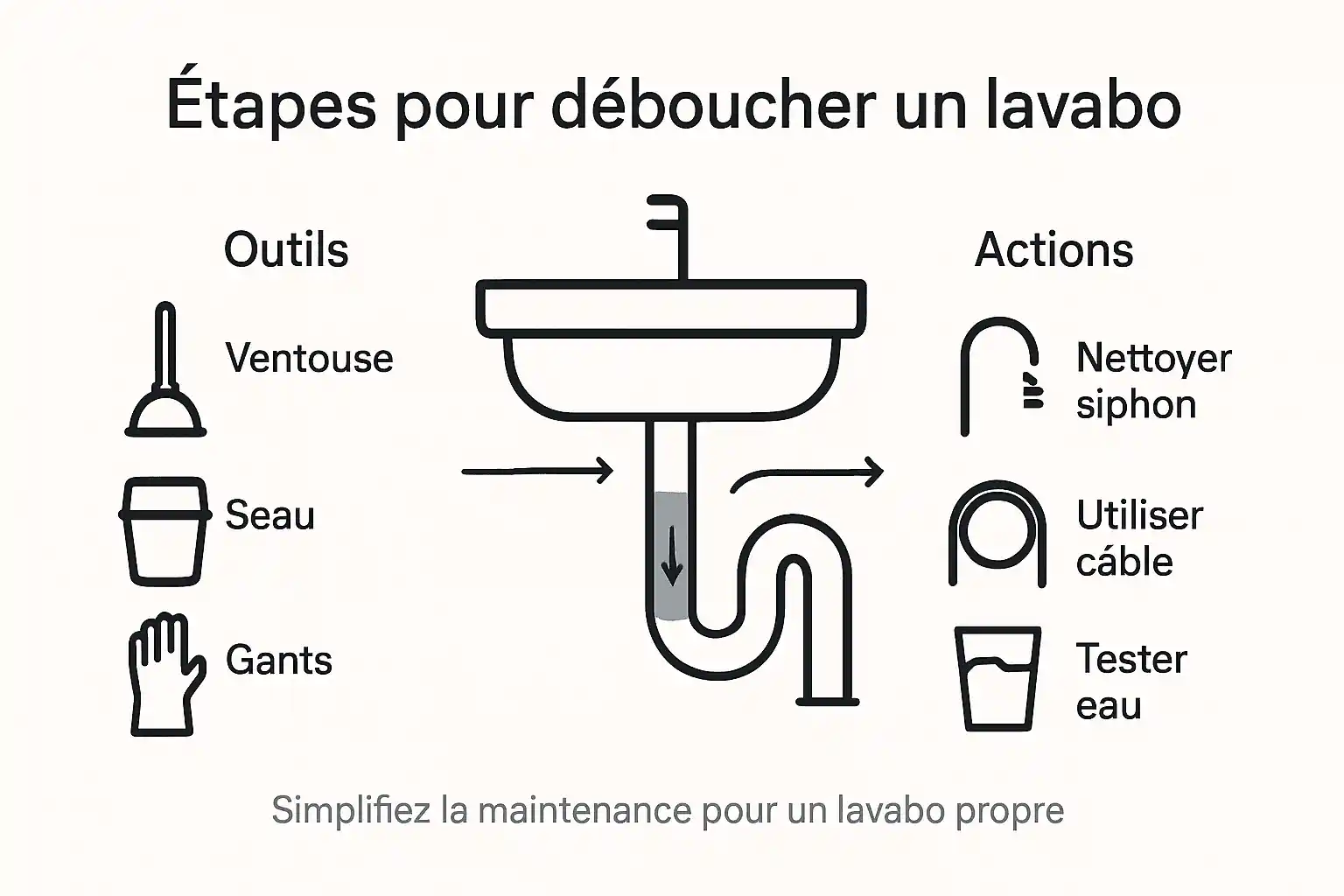 Étapes pour déboucher un lavabo

Outils

Ventouse

Seau

Gants

Actions

Nettoyer siphon

Utiliser cáble

Tester eau

Simplifiez la maintenance pour un lavabo propre